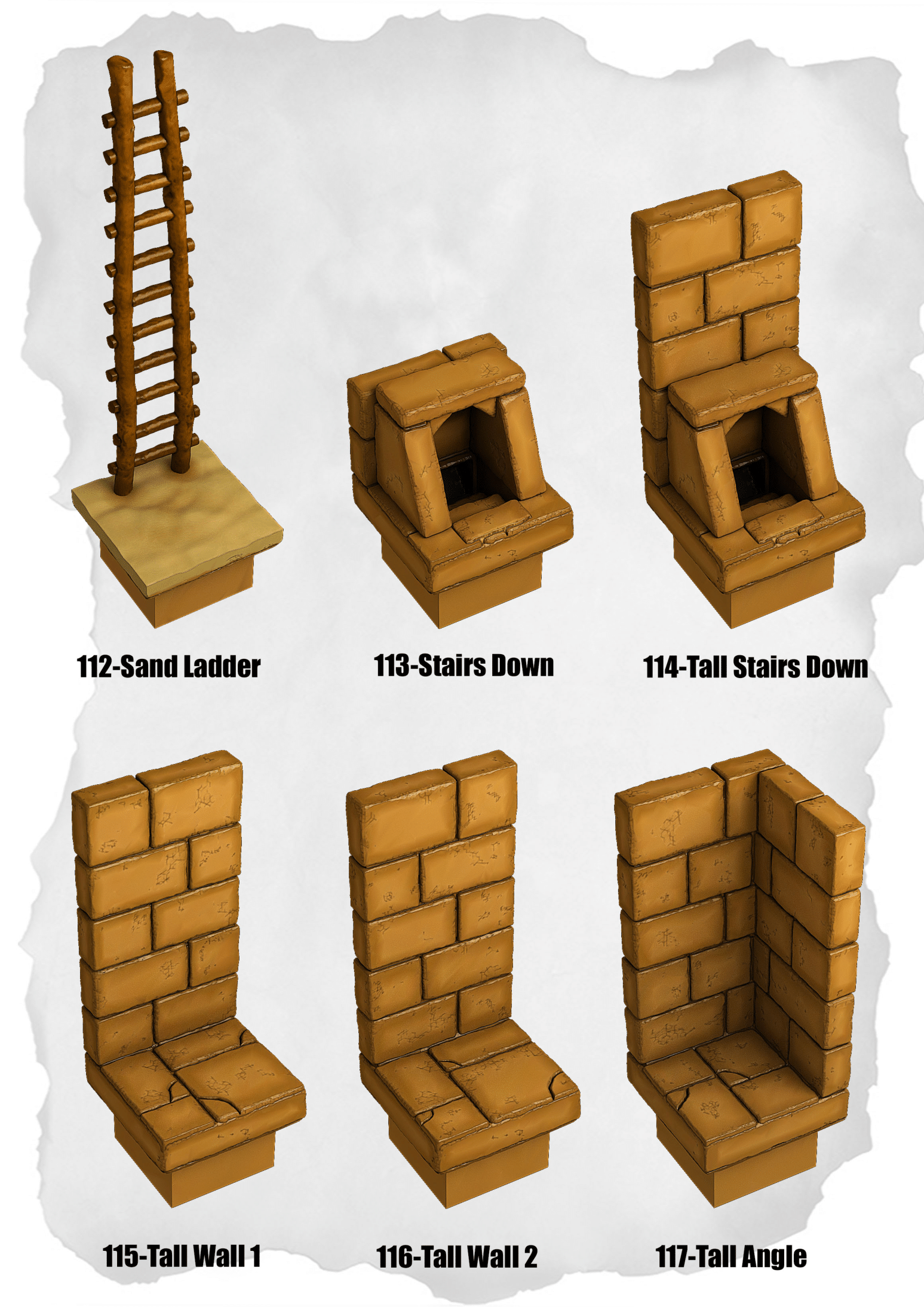 112-Sand Ladder

113-Stairs Down

114-Tall Stairs Down

115-Tall Wall 1

116-Tall Wall 2

117-Tall Angle