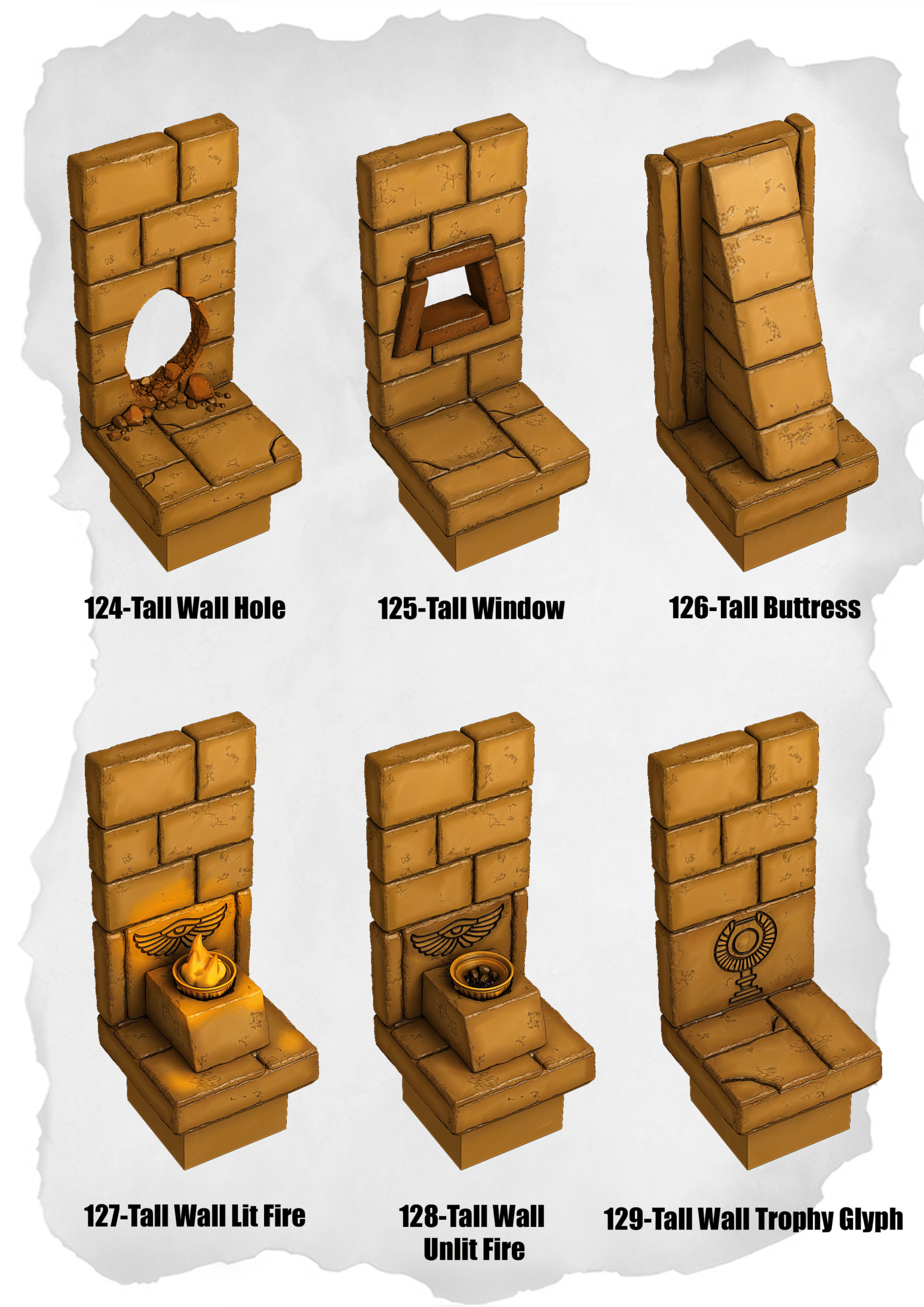 124-Tall Wall Hole

125-Tall Window

126-Tall Buttress

127-Tall Wall Lit Fire

128-Tall Wall Unlit Fire

129-Tall Wall Trophy Glyph